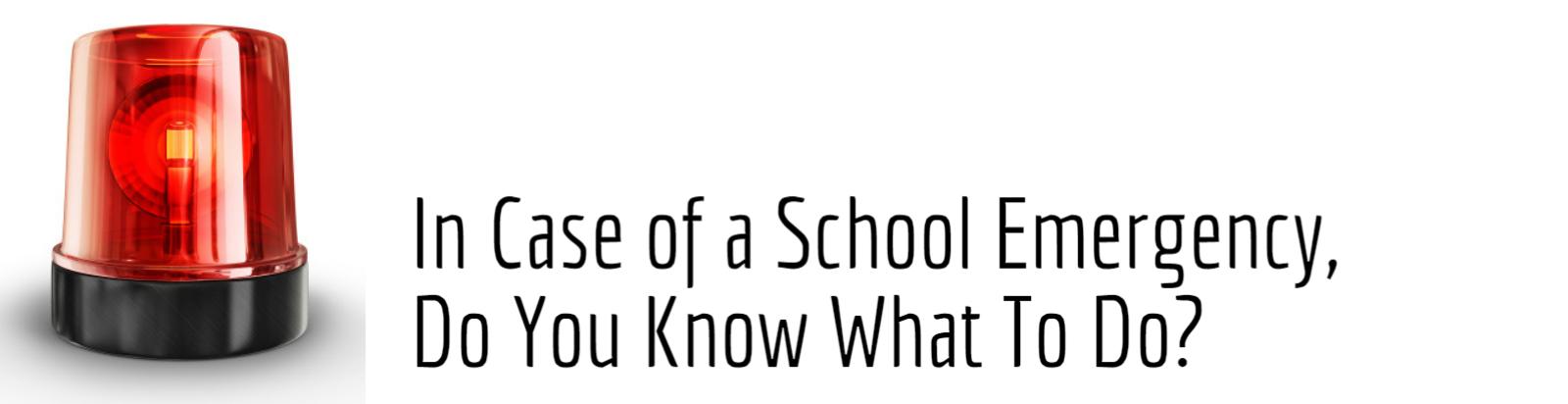 In Case of a School Emergency,
Do You Know What To Do?